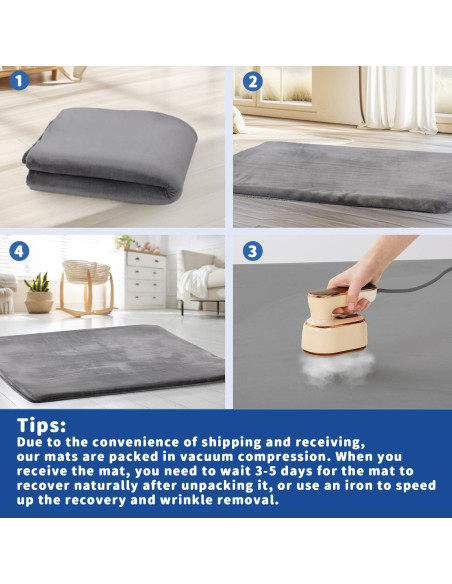 1

2

4

3

Tips:
Due to the convenience of shipping and receiving, our mats are packed in vacuum compression. When you receive the mat, you need to wait 3-5 days for the mat to recover naturally after unpacking it, or use an iron to speed up the recovery and wrinkle removal.