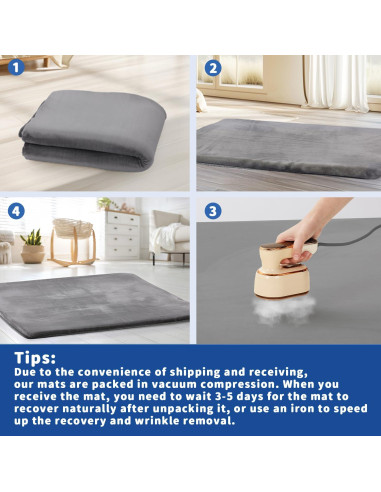 1

2

4

3

Tips:
Due to the convenience of shipping and receiving, our mats are packed in vacuum compression. When you receive the mat, you need to wait 3-5 days for the mat to recover naturally after unpacking it, or use an iron to speed up the recovery and wrinkle removal.