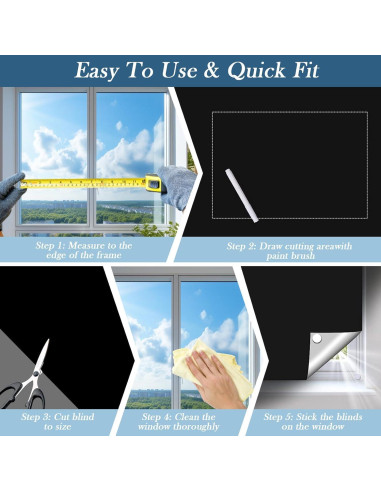 Easy To Use & Quick Fit

Step 1: Measure to the edge of the frame

Step 2: Draw cutting areawith paint brush

Step 3: Cut blind to size

Step 4: Clean the window thoroughly

Step 5: Stick the blinds on the window