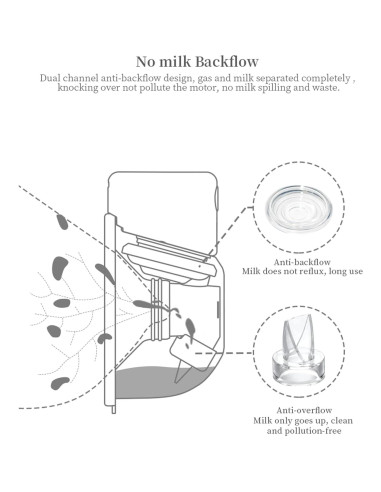 No milk Backflow

Dual channel anti-backflow design, gas and milk separated completely , knocking over not pollute the motor, no milk spilling and waste.

Anti-backflow
Milk does not reflux, long use

Anti-overflow
Milk only goes up, clean and pollution-free