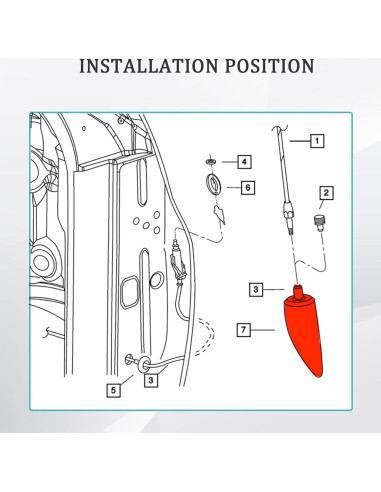 INSTALLATION POSITION

1

4

6

2

3

7

5

3