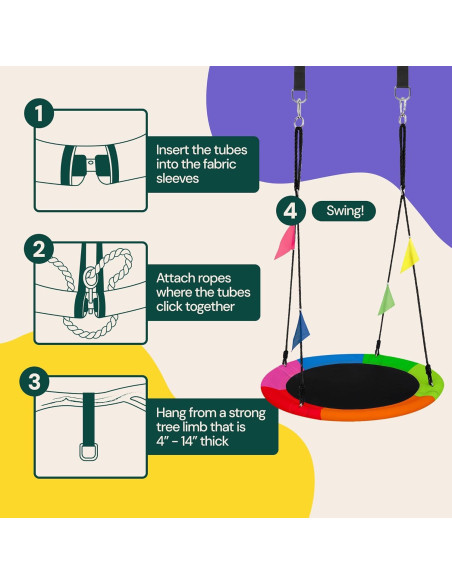 1

Insert the tubes into the fabric sleeves

2

Attach ropes where the tubes click together

3

Hang from a strong tree limb that is 4" - 14" thick

4

Swing!