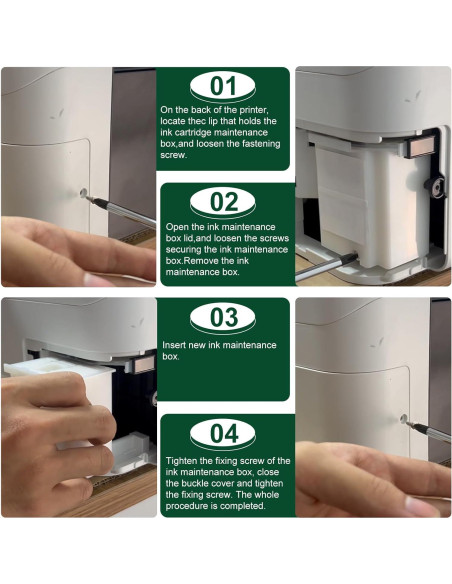 01

On the back of the printer, locate thec lip that holds the ink cartridge maintenance box,and loosen the fastening screw.

02

Open the ink maintenance box lid,and loosen the screws securing the ink maintenance box.Remove the ink maintenance box.

03

Insert new ink maintenance box.

04

Tighten the fixing screw of the ink maintenance box, close the buckle cover and tighten the fixing screw. The whole procedure is completed.