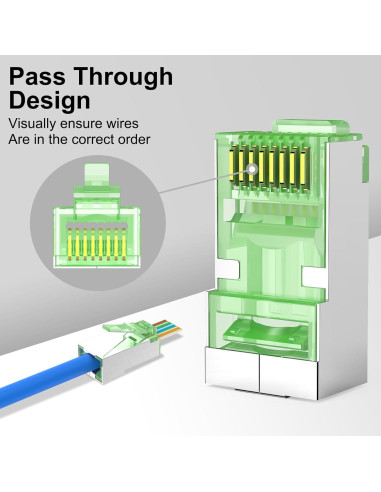 Pass Through Design

Visually ensure wires Are in the correct order