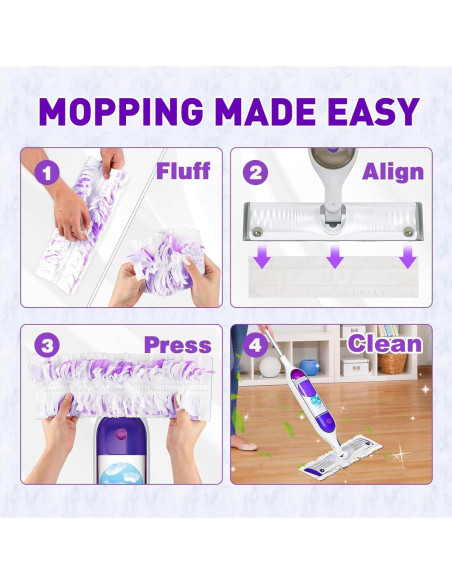 MOPPING MADE EASY

1 Fluff

2 Align

3 Press

4 Clean