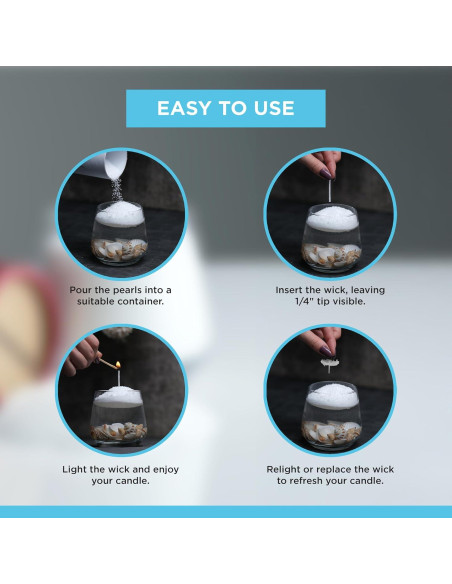 EASY TO USE

Pour the pearls into a suitable container.

Insert the wick, leaving 1/4" tip visible.

Light the wick and enjoy your candle.

Relight or replace the wick to refresh your candle.