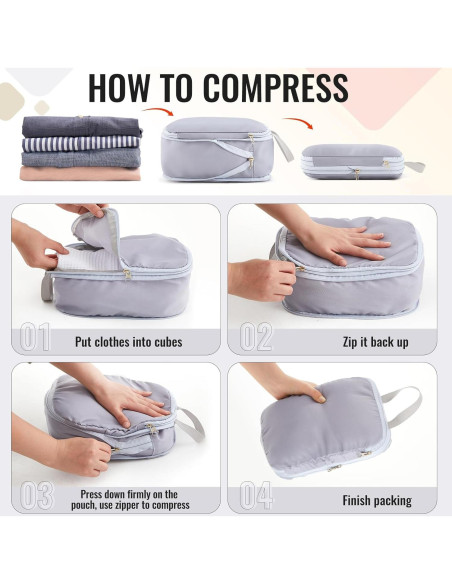 HOW TO COMPRESS

01 Put clothes into cubes

02 Zip it back up

03 Press down firmly on the pouch, use zipper to compress

04 Finish packing