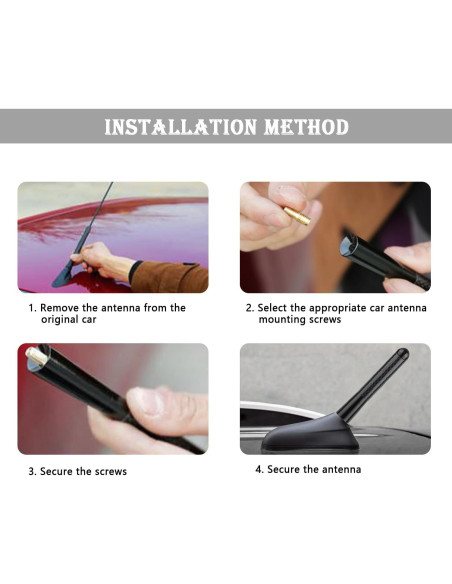 INSTALLATION METHOD

1. Remove the antenna from the original car

2. Select the appropriate car antenna mounting screws

3. Secure the screws

4. Secure the antenna