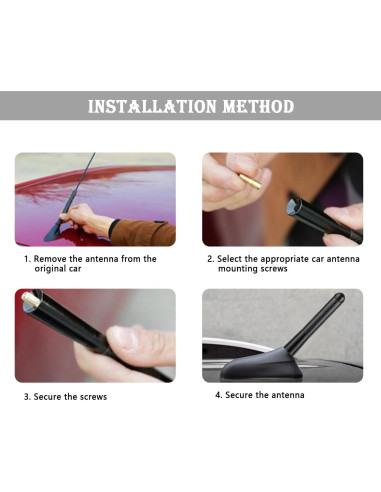 INSTALLATION METHOD

1. Remove the antenna from the original car

2. Select the appropriate car antenna mounting screws

3. Secure the screws

4. Secure the antenna