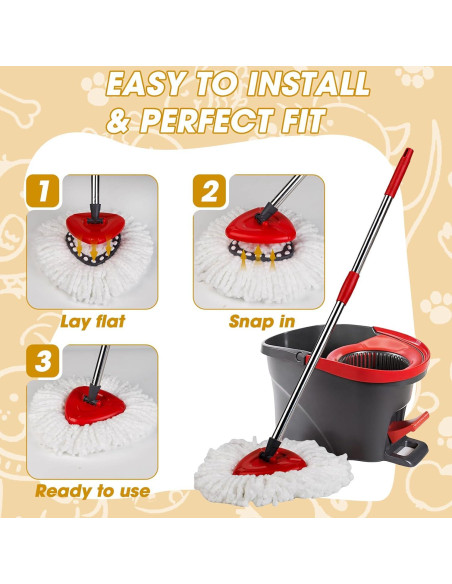 EASY TO INSTALL & PERFECT FIT

1

Lay flat

2

Snap in

3

Ready to use