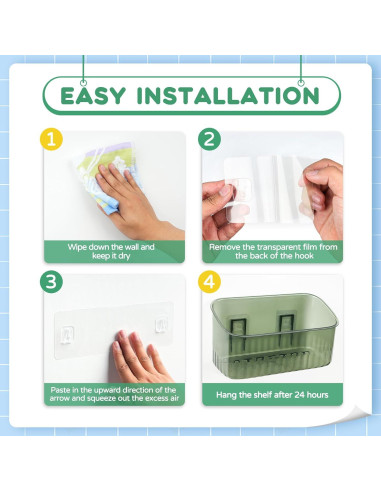 EASY INSTALLATION

1

Wipe down the wall and keep it dry

2

Remove the transparent film from the back of the hook

3

Paste in the upward direction of the arrow and squeeze out the excess air

4

Hang the shelf after 24 hours