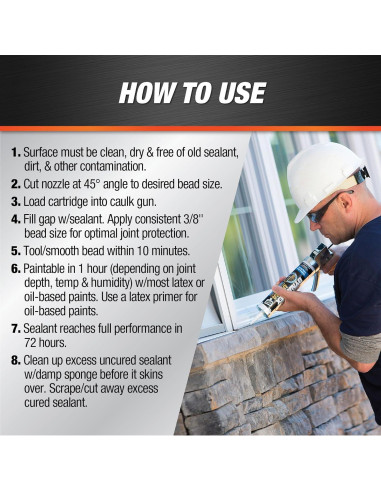 HOW TO USE

1. Surface must be clean, dry & free of old sealant, dirt, & other contamination.

2. Cut nozzle at 45° angle to desired bead size.

3. Load cartridge into caulk gun.

4. Fill gap w/sealant. Apply consistent 3/8'' bead size for optimal joint protection.

5. Tool/smooth bead within 10 minutes.

6. Paintable in 1 hour (depending on joint depth, temp & humidity) w/most latex or oil-based paints. Use a latex primer for oil-based paints.

7. Sealant reaches full performance in 72 hours.

8. Clean up excess uncured sealant w/damp sponge before it skins over. Scrape/cut away excess cured sealant.