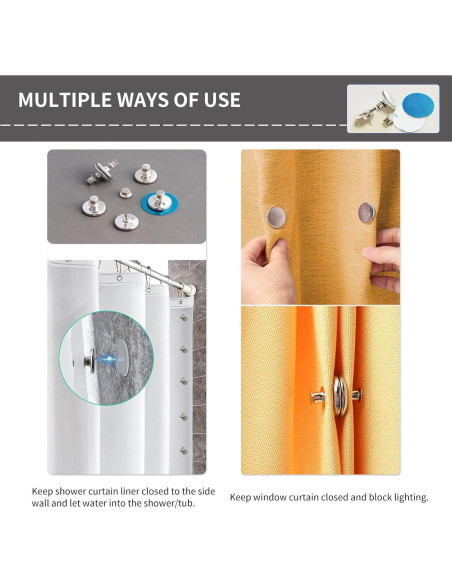 MULTIPLE WAYS OF USE

Keep shower curtain liner closed to the side wall and let water into the shower/tub.

Keep window curtain closed and block lighting.