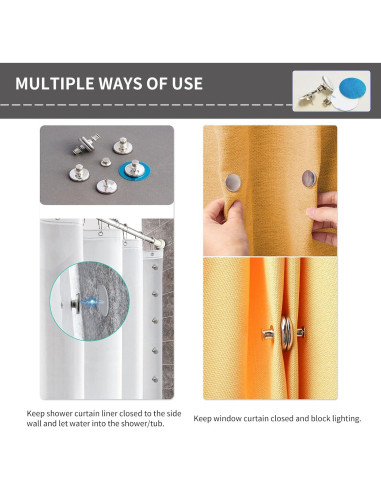 MULTIPLE WAYS OF USE

Keep shower curtain liner closed to the side wall and let water into the shower/tub.

Keep window curtain closed and block lighting.