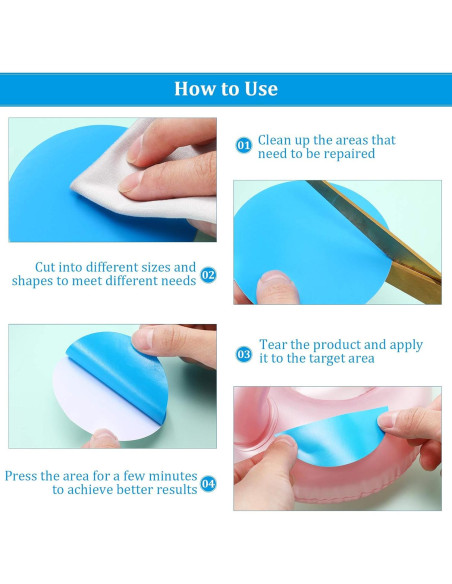 How to Use

01 Clean up the areas that need to be repaired

Cut into different sizes and shapes to meet different needs 02

03 Tear the product and apply it to the target area

Press the area for a few minutes to achieve better results 04