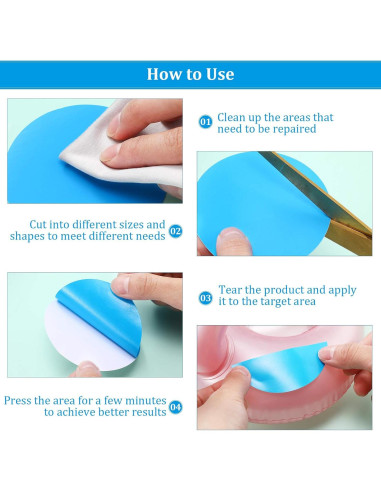 How to Use

01 Clean up the areas that need to be repaired

Cut into different sizes and shapes to meet different needs 02

03 Tear the product and apply it to the target area

Press the area for a few minutes to achieve better results 04