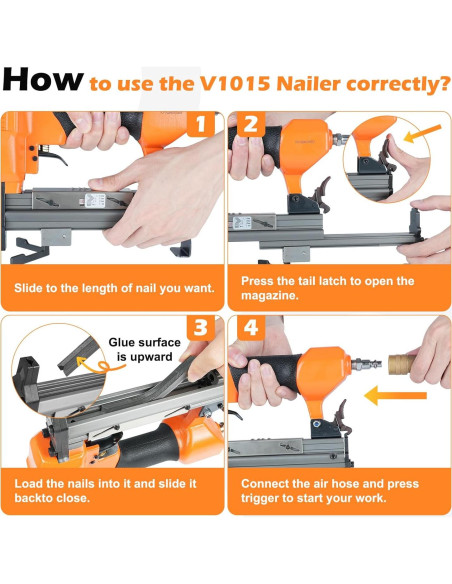 How to use the V1015 Nailer correctly?

1

Slide to the length of nail you want.

2

Press the tail latch to open the magazine.

3

Glue surface is upward

Load the nails into it and slide it backto close.

4

Connect the air hose and press trigger to start your work.