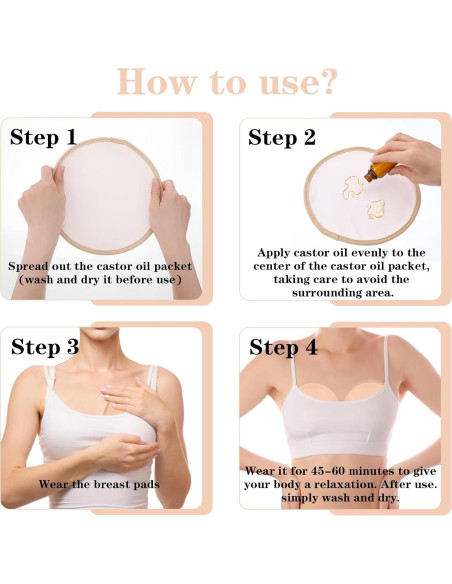 How to use?

Step 1

Spread out the castor oil packet (wash and dry it before use)

Step 2

Apply castor oil evenly to the center of the castor oil packet, taking care to avoid the surrounding area.

Step 3

Wear the breast pads

Step 4

Wear it for 45-60 minutes to give your body a relaxation. After use. simply wash and dry.