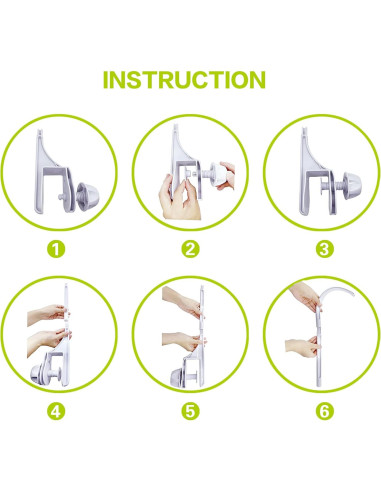 INSTRUCTION

1

2

3

4

5

6