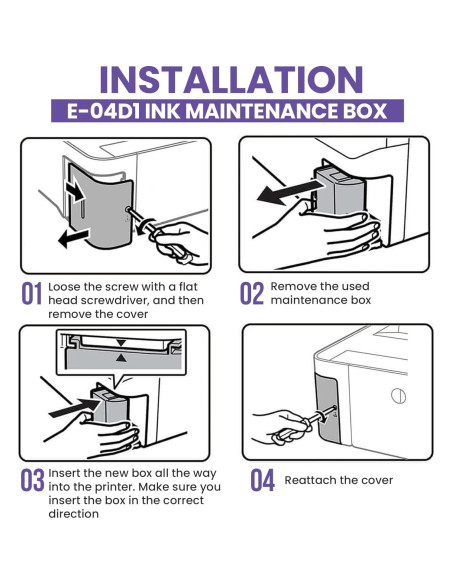 INSTALLATION

E-04D1 INK MAINTENANCE BOX

01 Loose the screw with a flat head screwdriver, and then remove the cover

02 Remove the used maintenance box

03 Insert the new box all the way into the printer. Make sure you insert the box in the correct direction

04 Reattach the cover