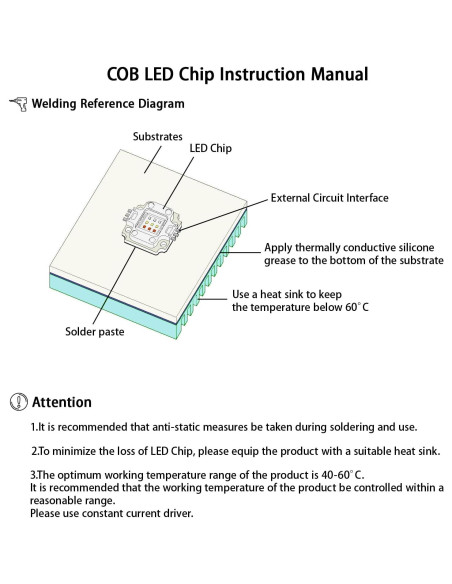 COB LED Chip Instruction Manual

Welding Reference Diagram

Substrates

LED Chip

External Circuit Interface

Apply thermally conductive silicone grease to the bottom of the substrate

Use a heat sink to keep the temperature below 60°C

Solder paste

Attention

1.It is recommended that anti-static measures be taken during soldering and use.

2.To minimize the loss of LED Chip, please equip the product with a suitable heat sink.

3.The optimum working temperature range of the product is 40-60°C.
It is recommended that the working temperature of the product be controlled within a reasonable range.
Please use constant current driver.