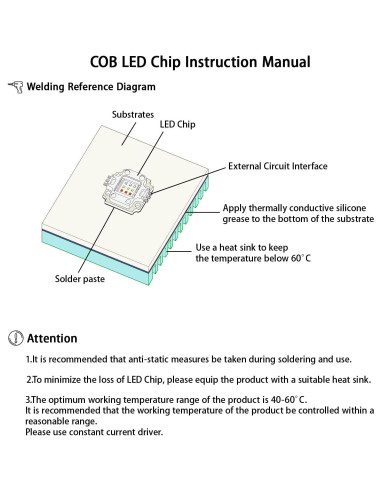 COB LED Chip Instruction Manual

Welding Reference Diagram

Substrates

LED Chip

External Circuit Interface

Apply thermally conductive silicone grease to the bottom of the substrate

Use a heat sink to keep the temperature below 60°C

Solder paste

Attention

1.It is recommended that anti-static measures be taken during soldering and use.

2.To minimize the loss of LED Chip, please equip the product with a suitable heat sink.

3.The optimum working temperature range of the product is 40-60°C.
It is recommended that the working temperature of the product be controlled within a reasonable range.
Please use constant current driver.