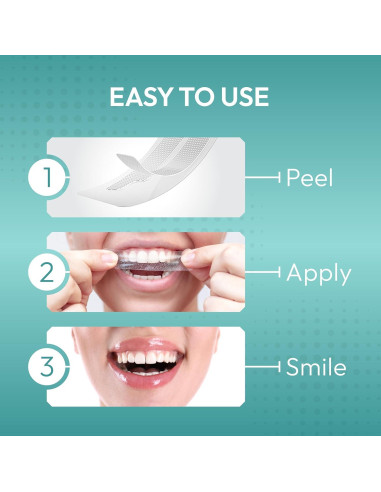 EASY TO USE

1 Peel

2 Apply

3 Smile