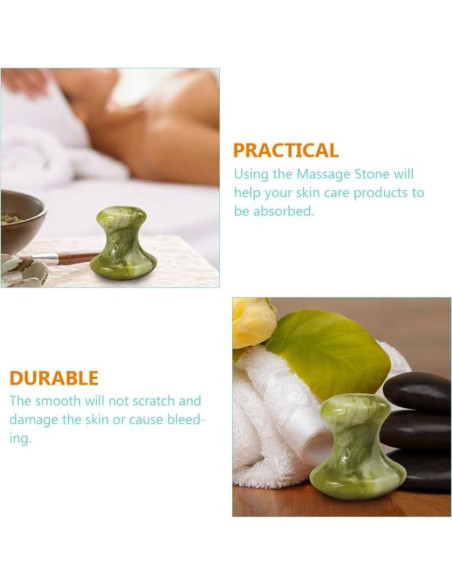 PRACTICAL
Using the Massage Stone will help your skin care products to be absorbed.

DURABLE
The smooth will not scratch and damage the skin or cause bleeding.