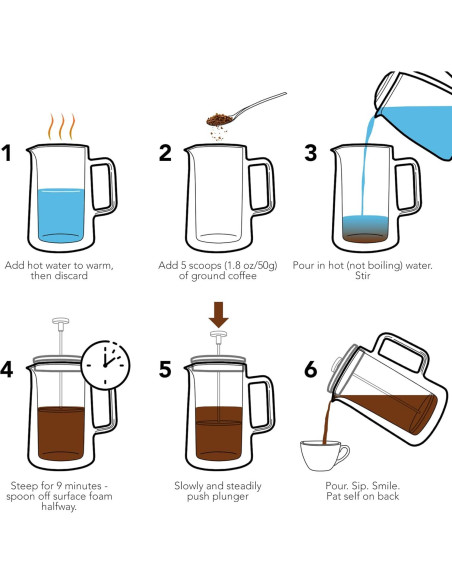 1
Add hot water to warm, then discard

2
Add 5 scoops (1.8 oz/50g) of ground coffee

3
Pour in hot (not boiling) water. Stir

4
Steep for 9 minutes - spoon off surface foam halfway.

5
Slowly and steadily push plunger

6
Pour. Sip. Smile. Pat self on back