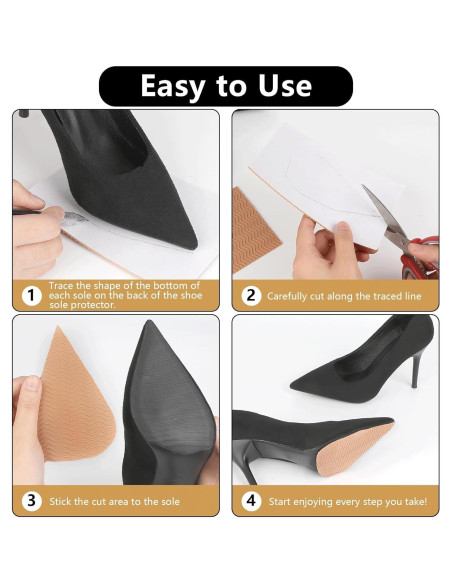 Easy to Use

1 Trace the shape of the bottom of each sole on the back of the shoe sole protector.

2 Carefully cut along the traced line

3 Stick the cut area to the sole

4 Start enjoying every step you take!