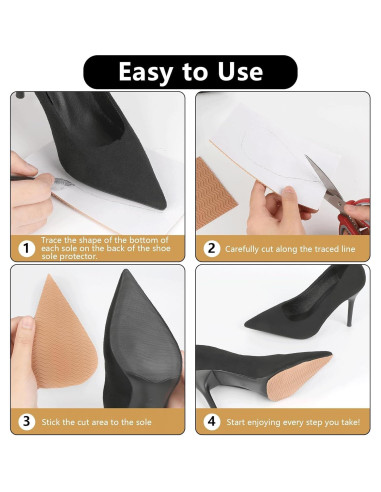 Easy to Use

1 Trace the shape of the bottom of each sole on the back of the shoe sole protector.

2 Carefully cut along the traced line

3 Stick the cut area to the sole

4 Start enjoying every step you take!