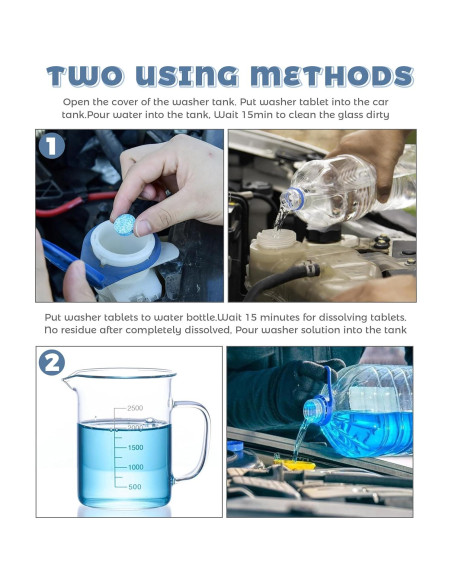 TWO USING METHODS

Open the cover of the washer tank. Put washer tablet into the car tank.Pour water into the tank, Wait 15min to clean the glass dirty

1

Put washer tablets to water bottle.Wait 15 minutes for dissolving tablets. No residue after completely dissolved, Pour washer solution into the tank

2

2500
2000
1500
1000
500