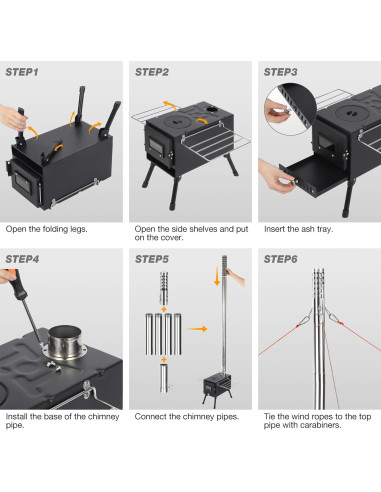 STEP1

Open the folding legs.

STEP2

Open the side shelves and put on the cover.

STEP3

Insert the ash tray.

STEP4

Install the base of the chimney pipe.

STEP5

Connect the chimney pipes.

STEP6

Tie the wind ropes to the top pipe with carabiners.