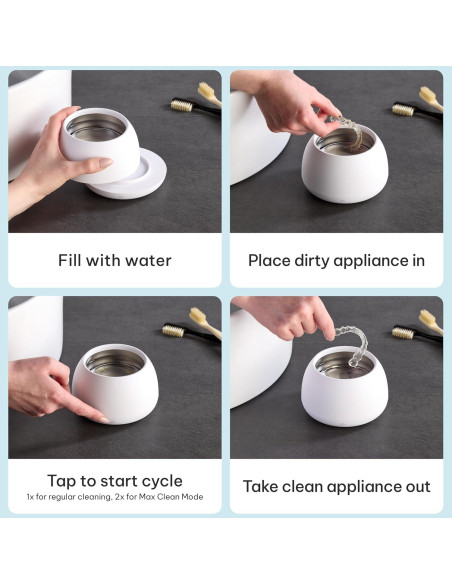 Fill with water

Place dirty appliance in

Tap to start cycle
1x for regular cleaning, 2x for Max Clean Mode

Take clean appliance out