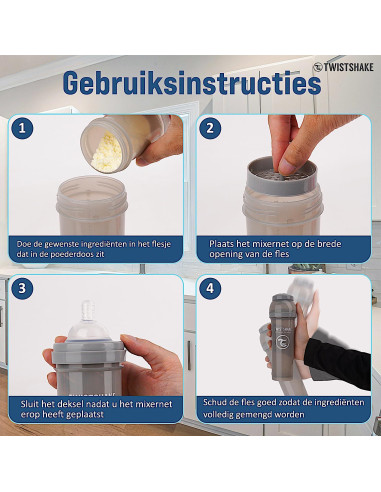 TWISTSHAKE

Gebruiksinstructies

1

Doe de gewenste ingrediënten in het flesje dat in de poederdoos zit

2

Plaats het mixernet op de brede opening van de fles

3

Sluit het deksel nadat u het mixernet erop heeft geplaatst

4

Schud de fles goed zodat de ingrediënten volledig gemengd worden