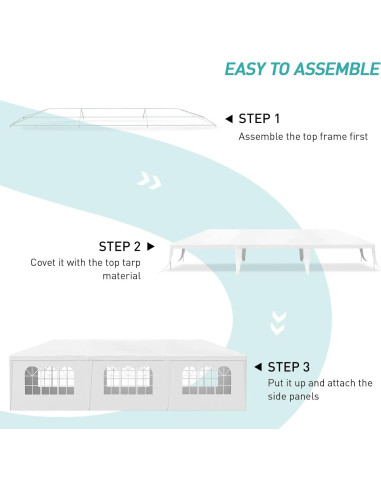 EASY TO ASSEMBLE

◀ STEP 1
Assemble the top frame first

STEP 2 ▶
Covet it with the top tarp material

◀ STEP 3
Put it up and attach the side panels