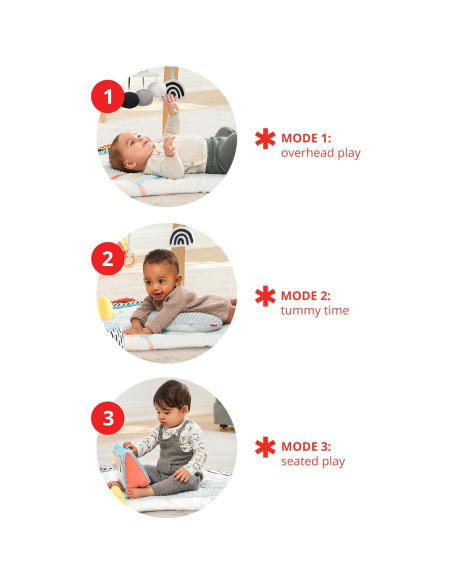 1

MODE 1:
overhead play

2

MODE 2:
tummy time

3

MODE 3:
seated play