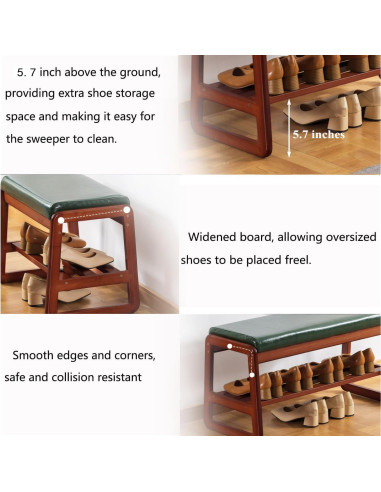 5. 7 inch above the ground, providing extra shoe storage space and making it easy for the sweeper to clean.

5.7 inches

Widened board, allowing oversized shoes to be placed freel.

Smooth edges and corners, safe and collision resistant