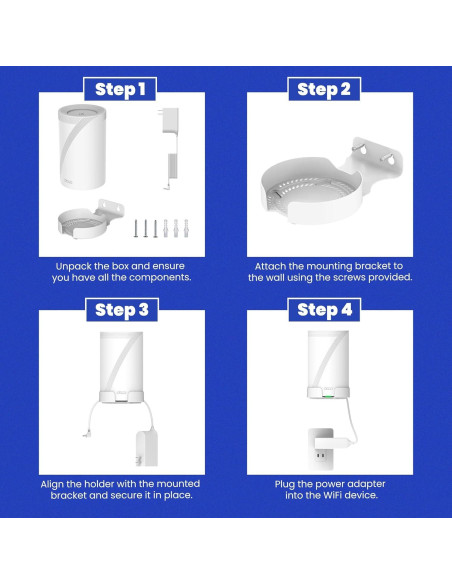 Step 1

Unpack the box and ensure you have all the components.

Step 2

Attach the mounting bracket to the wall using the screws provided.

Step 3

Align the holder with the mounted bracket and secure it in place.

Step 4

Plug the power adapter into the WiFi device.