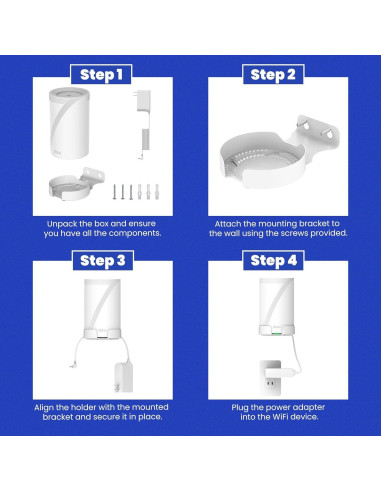 Step 1

Unpack the box and ensure you have all the components.

Step 2

Attach the mounting bracket to the wall using the screws provided.

Step 3

Align the holder with the mounted bracket and secure it in place.

Step 4

Plug the power adapter into the WiFi device.