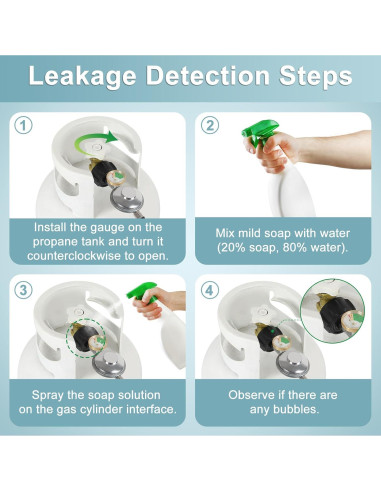 Leakage Detection Steps

1

Install the gauge on the propane tank and turn it counterclockwise to open.

2

Mix mild soap with water (20% soap, 80% water).

3

Spray the soap solution on the gas cylinder interface.

4

Observe if there are any bubbles.