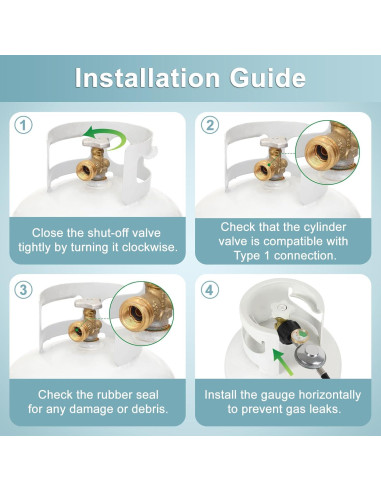 Installation Guide

1

Close the shut-off valve tightly by turning it clockwise.

2

Check that the cylinder valve is compatible with Type 1 connection.

3

Check the rubber seal for any damage or debris.

4

Install the gauge horizontally to prevent gas leaks.