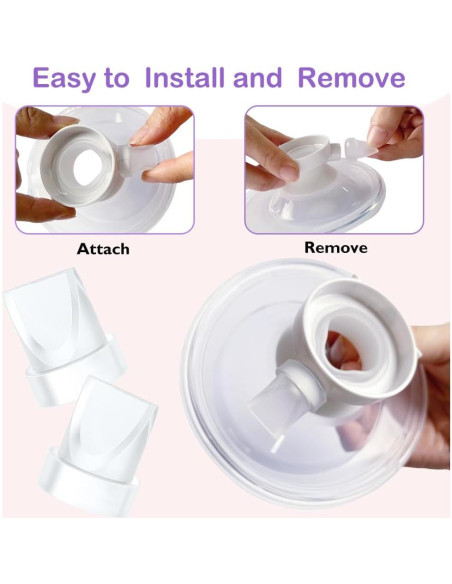 Easy to Install and Remove

Attach

Remove