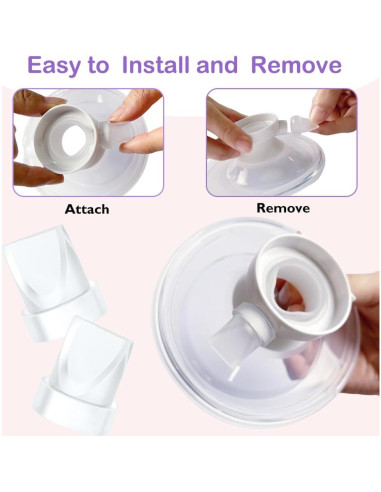 Easy to Install and Remove

Attach

Remove