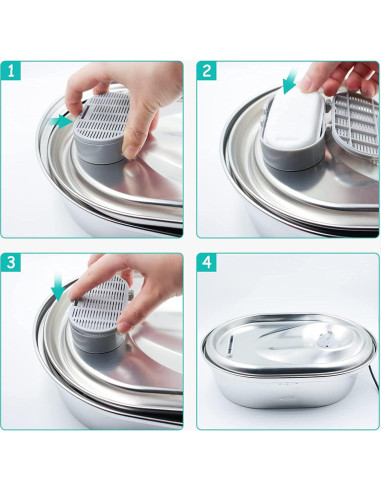 1

2

3

4