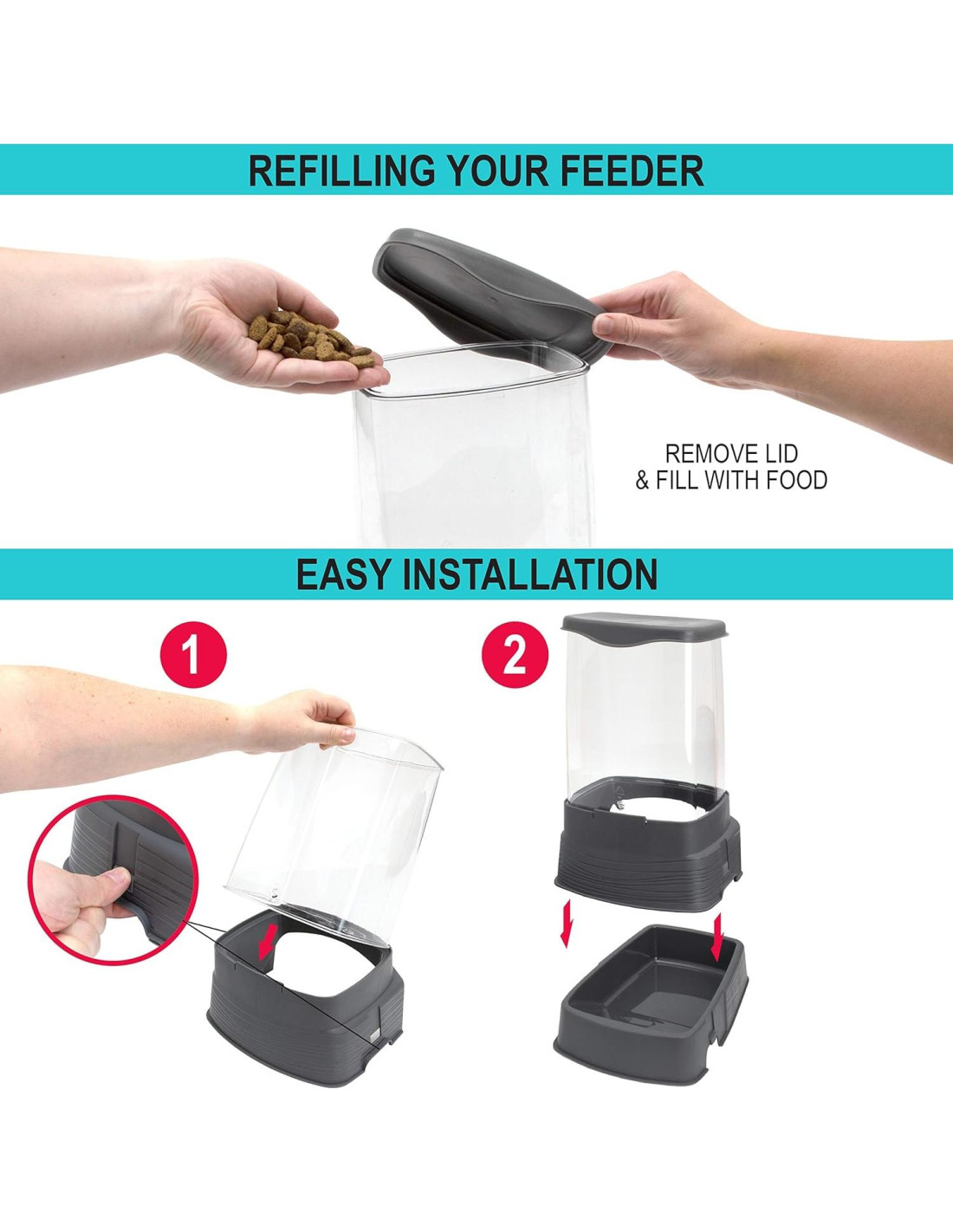 REFILLING YOUR FEEDER

REMOVE LID & FILL WITH FOOD

EASY INSTALLATION

1

2