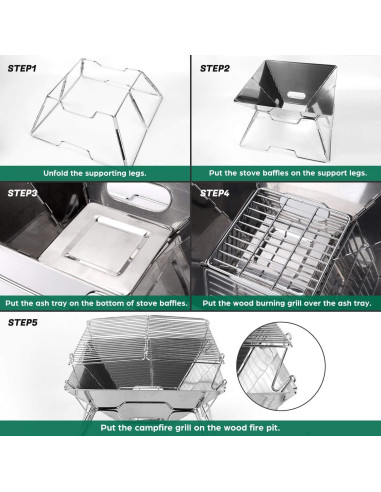 STEP1

Unfold the supporting legs.

STEP2

Put the stove baffles on the support legs.

STEP3

Put the ash tray on the bottom of stove baffles.

STEP4

Put the wood burning grill over the ash tray.

STEP5

Put the campfire grill on the wood fire pit.