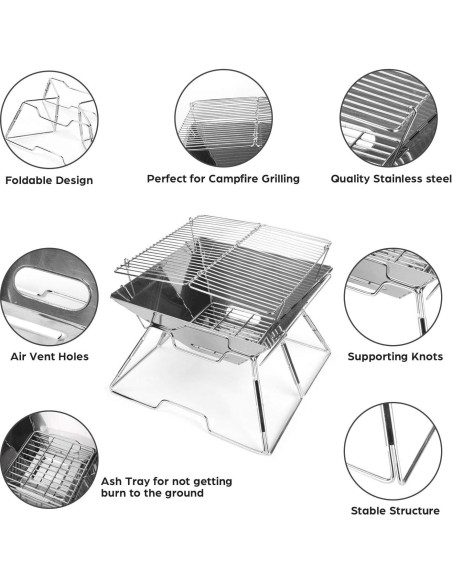 Foldable Design

Perfect for Campfire Grilling

Quality Stainless steel

Air Vent Holes

Supporting Knots

Ash Tray for not getting burn to the ground

Stable Structure