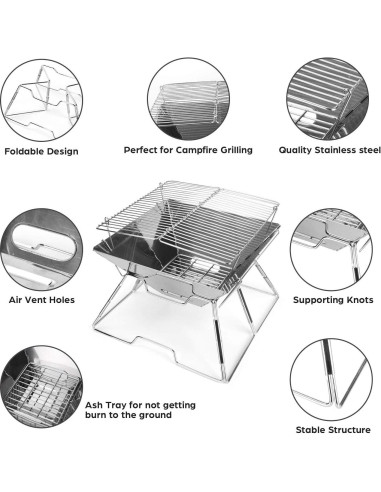 Foldable Design

Perfect for Campfire Grilling

Quality Stainless steel

Air Vent Holes

Supporting Knots

Ash Tray for not getting burn to the ground

Stable Structure