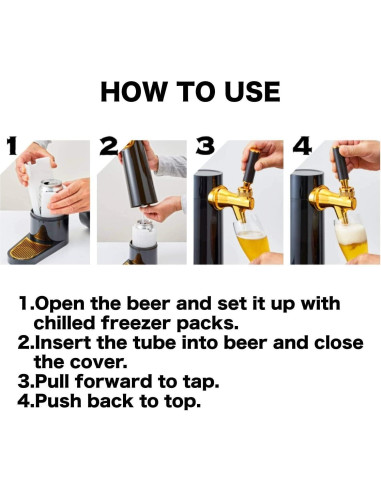 HOW TO USE

1

2

3

4

1.Open the beer and set it up with chilled freezer packs.
2.Insert the tube into beer and close the cover.
3.Pull forward to tap.
4.Push back to top.